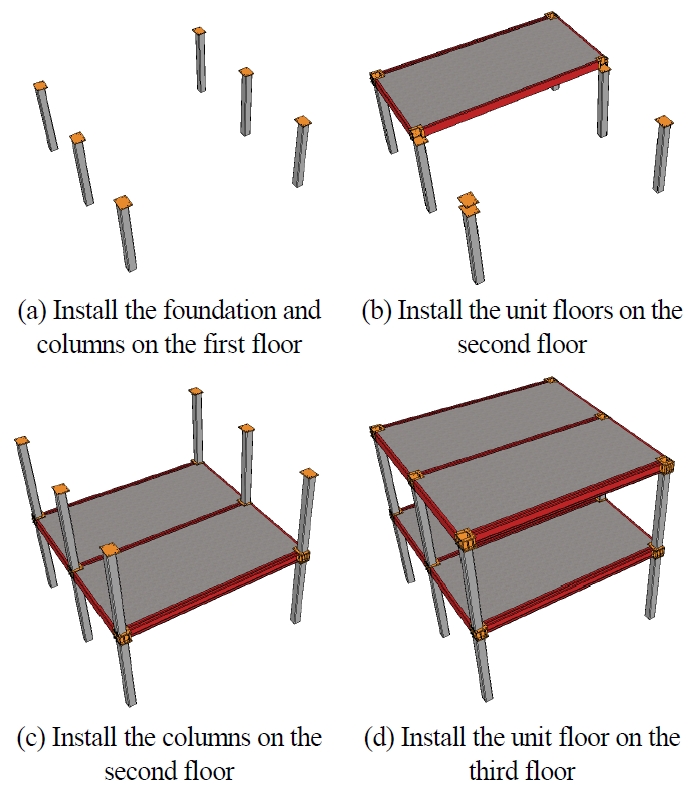 (a) Install the foundation and columns on the first floor

(b) Install the unit floors on the second floor

(c) Install the columns on the second floor

(d) Install the unit floor on the third floor